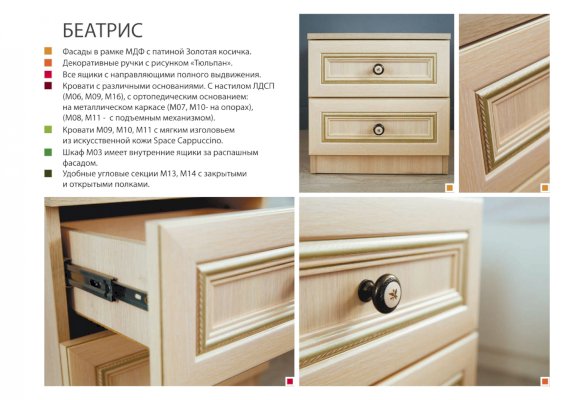 БЕАТРИС

Фасады в рамке МДФ с патиной Золотая косичка.

Декоративные ручки с рисунком «Тюльпан».

Все ящики с направляющими полного выдвижения.

Кровати с различными основаниями. С настилом ЛДСП (М06, М09, М16), с ортопедическим основанием: на металлическом каркасе (М07, М10- на опорах), (М08, М11 - с подъемным механизмом).

Кровати М09, М10, М11 с мягким изголовьем из искусственной кожи Space Cappuccino.

Шкаф М03 имеет внутренние ящики за распашным фасадом.

Удобные угловые секции М13, М14 с закрытыми и открытыми полками.